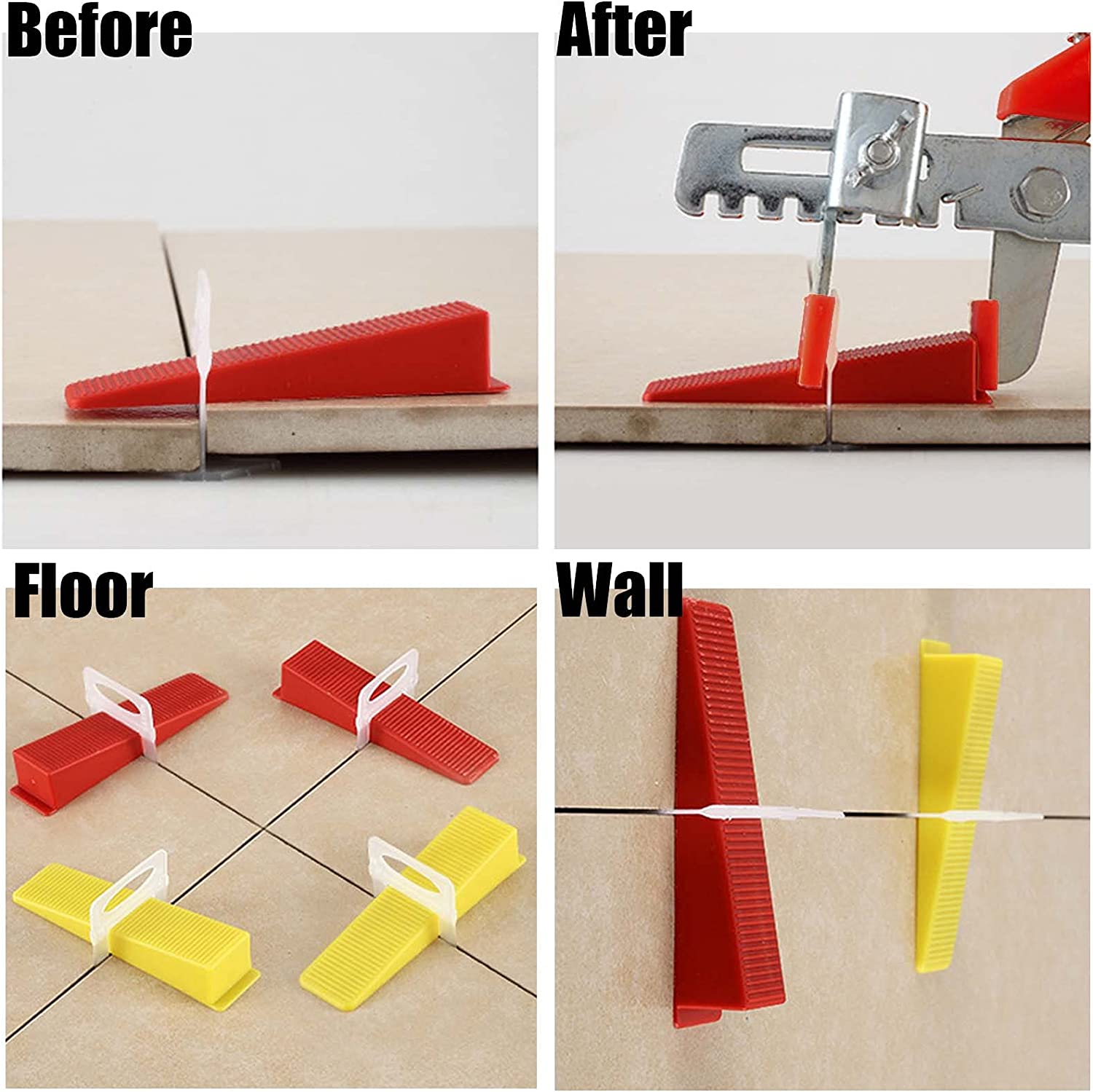 Before

After

Floor

Wall